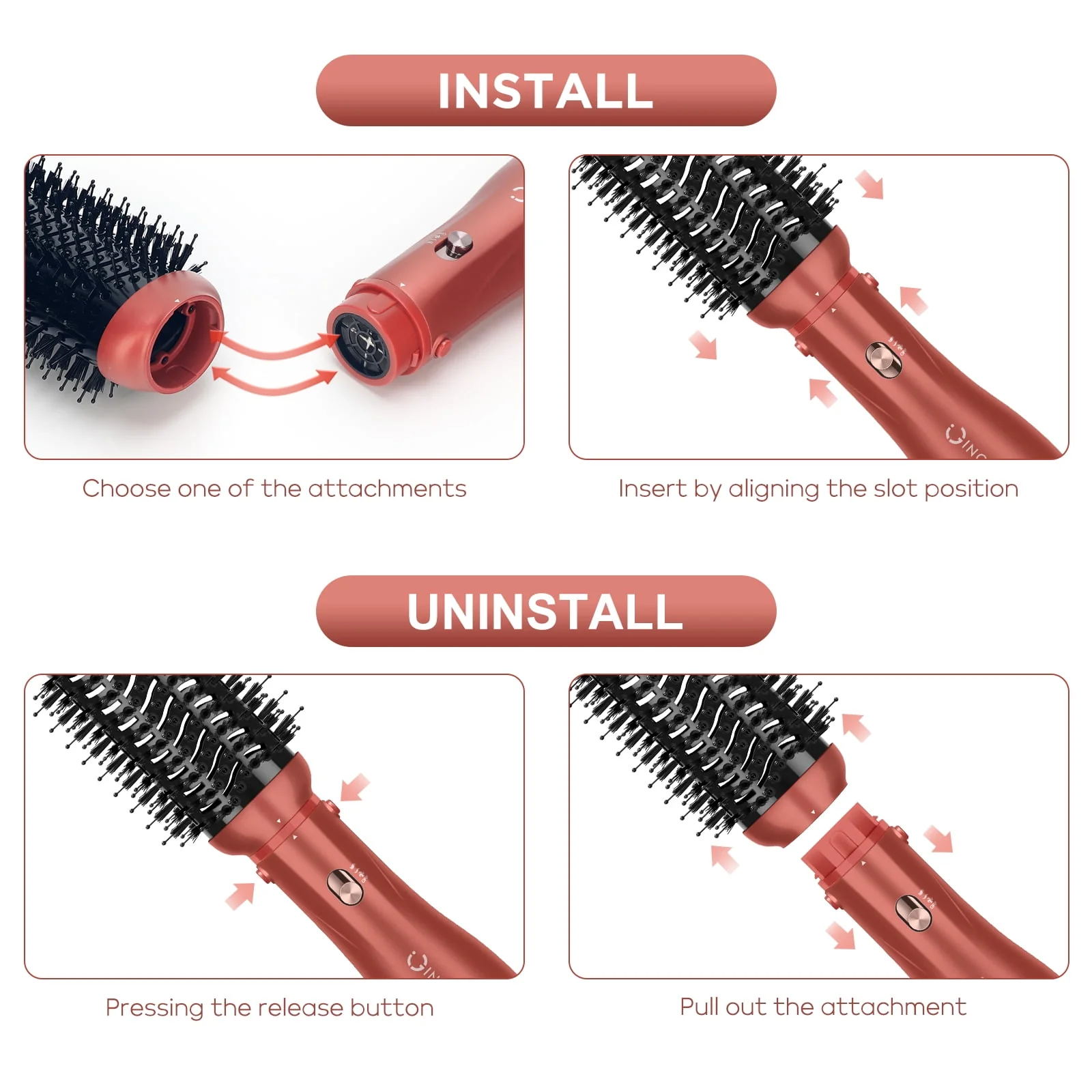 INSTALL

Choose one of the attachments

Insert by aligning the slot position

UNINSTALL

Pressing the release button

Pull out the attachment